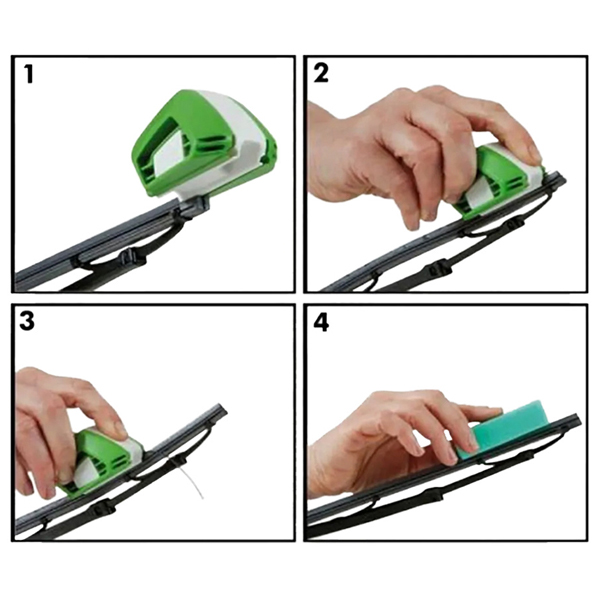 1

2

3

4